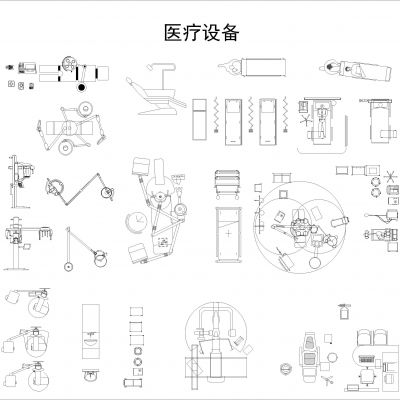 医疗设备