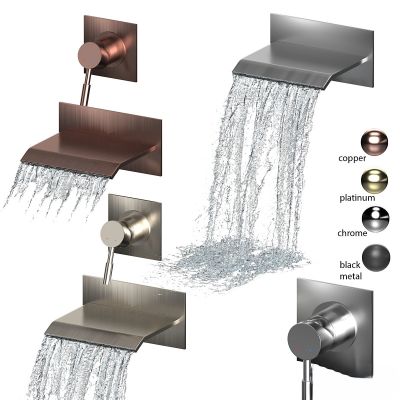 copper
platinum
chrome
black metal