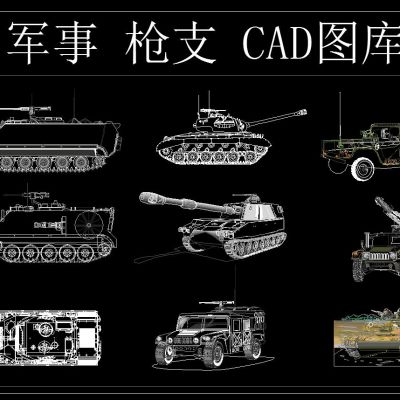 军事 枪支 CAD图库