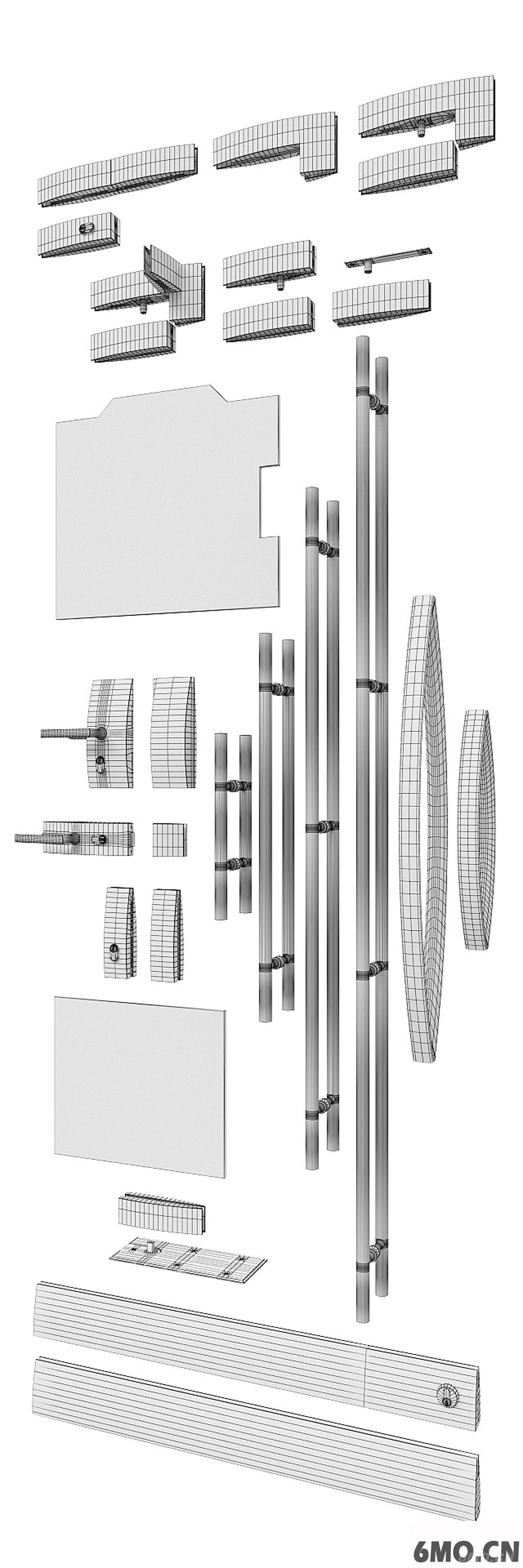 6MO.CN